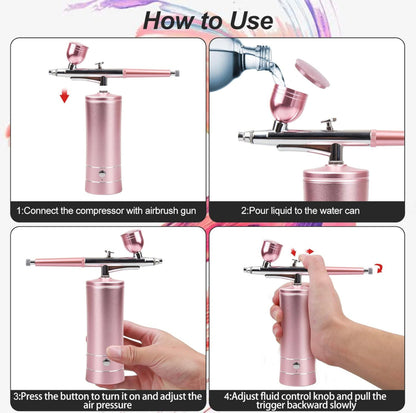 How to Use

1:Connect the compressor with airbrush gun

2:Pour liquid to the water can

3:Press the button to turn it on and adjust the air pressure

4:Adjust fluid control knob and pull the trigger backward slowly